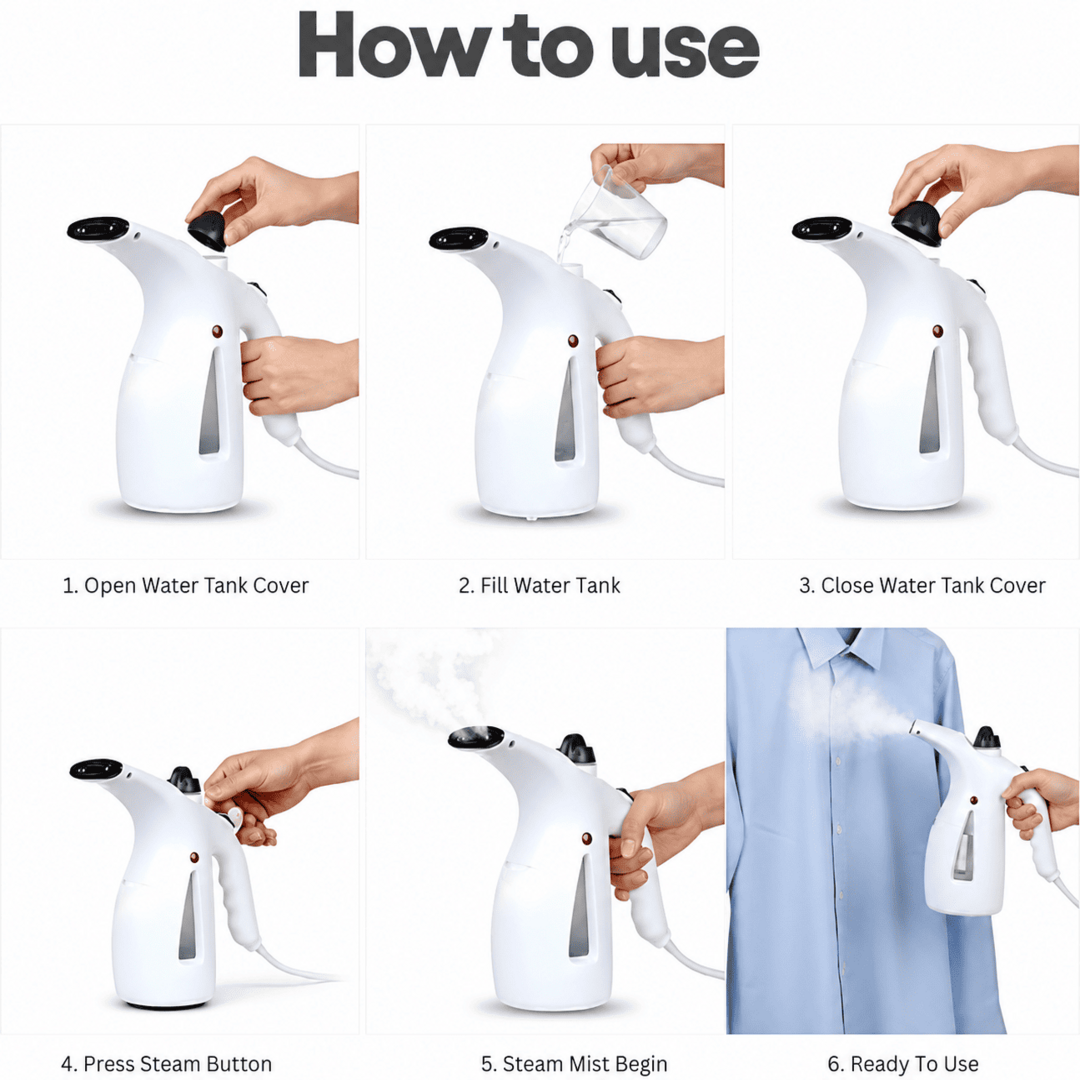 How to use

1. Open Water Tank Cover

2. Fill Water Tank

3. Close Water Tank Cover

4. Press Steam Button

5. Steam Mist Begin

6. Ready To Use